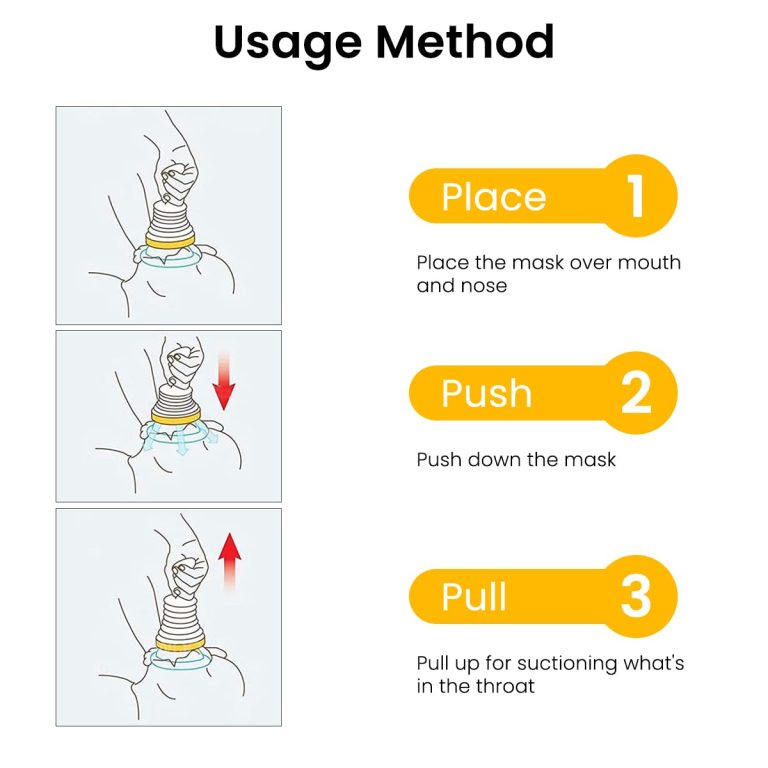 Usage Method

Place 1

Place the mask over mouth and nose

Push 2

Push down the mask

Pull 3

Pull up for suctioning what's in the throat